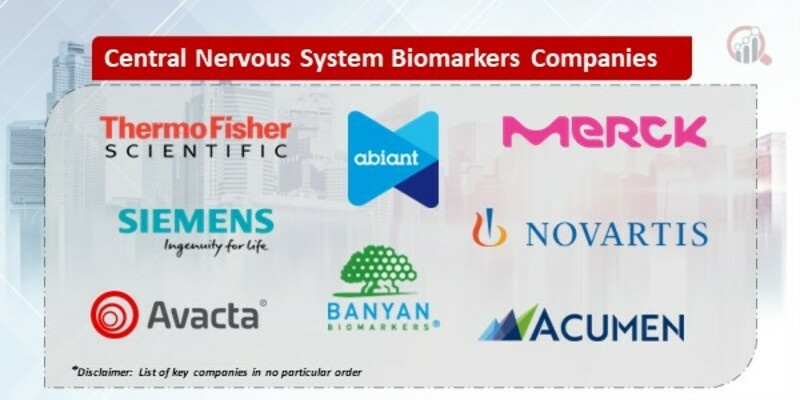 Central Nervous System Biomarkers Companies

ThermoFisher SCIENTIFIC

abiant

MERCK

SIEMENS Ingenuity for life

NOVARTIS

Avacta®

BANYAN BIOMARKERS®

ACUMEN

*Disclaimer: List of key companies in no particular order