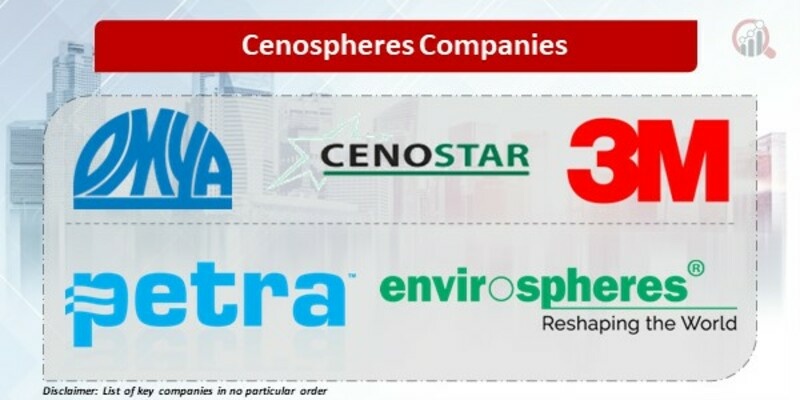 Cenospheres Companies

OMYA

CENOSTAR

3M

petra™

envirospheres®
Reshaping the World

Disclaimer: List of key companies in no particular order