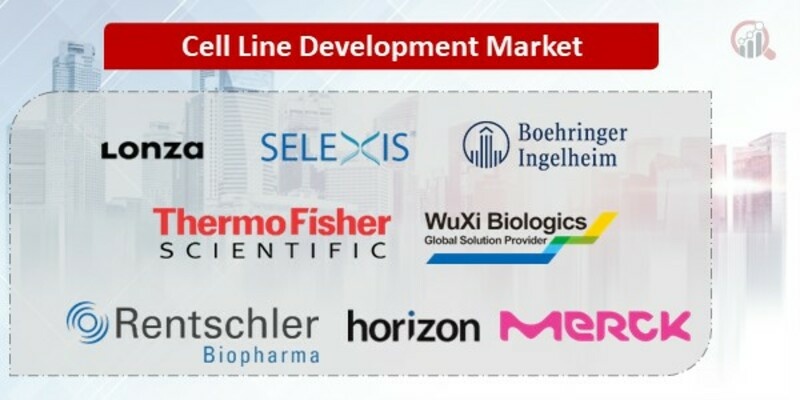 Cell Line Development Market

LONZA

SELEXIS

Boehringer Ingelheim

ThermoFisher SCIENTIFIC

WuXi Biologics
Global Solution Provider

Rentschler Biopharma

horizon

MERCK