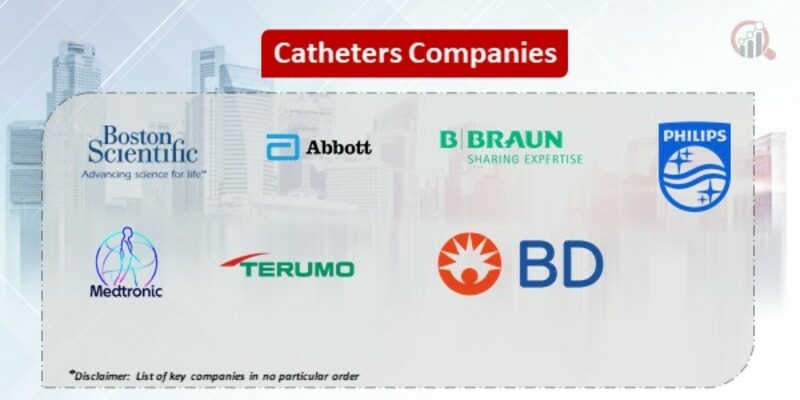 Catheters Companies

Boston Scientific
Advancing science for life™

Abbott

B|BRAUN
SHARING EXPERTISE

PHILIPS

Medtronic

TERUMO

BD

*Disclaimer: List of key companies in no particular order