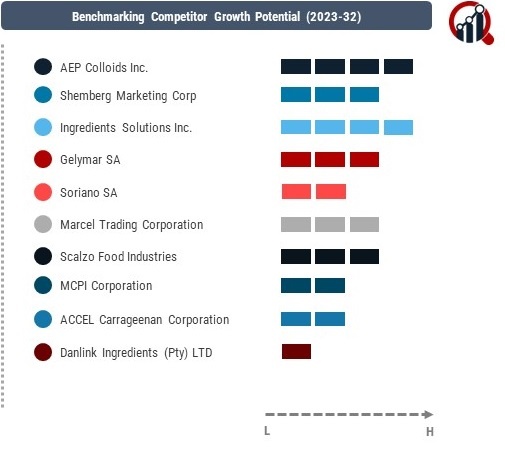 Benchmarking Competitor Growth Potential (2023-32)

AEP Colloids Inc.

Shemberg Marketing Corp

Ingredients Solutions Inc.

Gelymar SA

Soriano SA

Marcel Trading Corporation

Scalzo Food Industries

MCPI Corporation

ACCEL Carrageenan Corporation

Danlink Ingredients (Pty) LTD

L

H