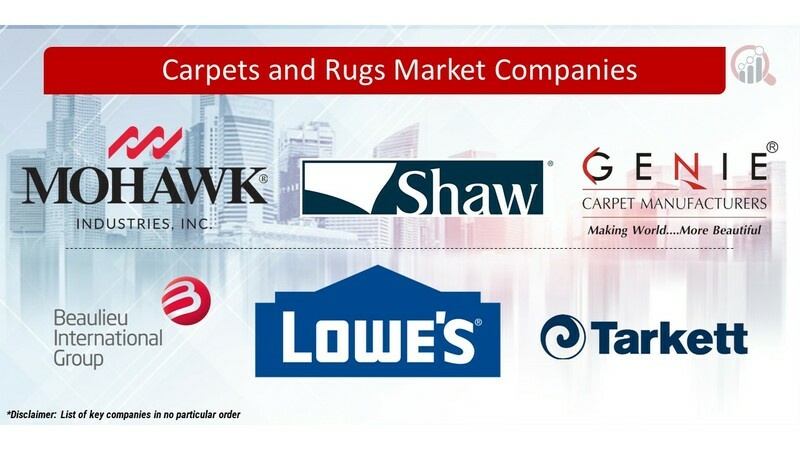 Carpets and Rugs Market Companies

MOHAWK®
INDUSTRIES, INC.

Shaw®

GENIE®
CARPET MANUFACTURERS
Making World....More Beautiful

Beaulieu International Group

LOWE'S®

Tarkett

*Disclaimer: List of key companies in no particular order