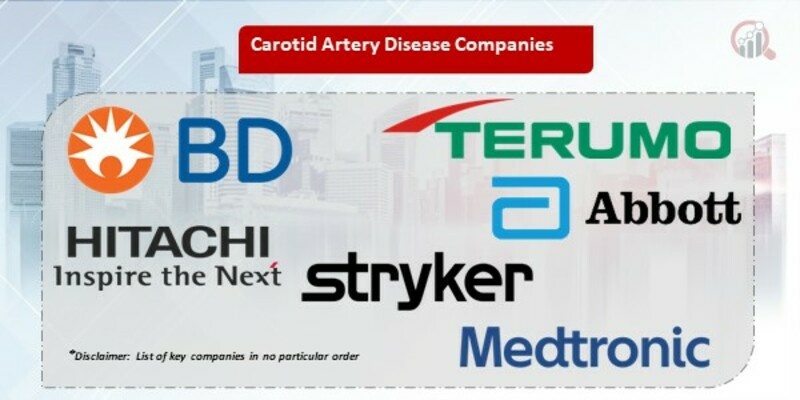 Carotid Artery Disease Companies

BD

TERUMO

Abbott

HITACHI
Inspire the Next

stryker

Medtronic

*Disclaimer: List of key companies in no particular order