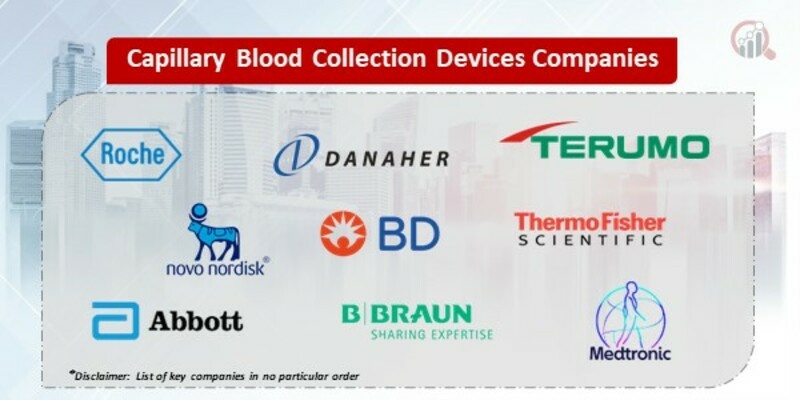 Capillary Blood Collection Devices Companies

Roche

DANAHER

TERUMO

novo nordisk®

BD

ThermoFisher SCIENTIFIC

Abbott

B|BRAUN SHARING EXPERTISE

Medtronic

*Disclaimer: List of key companies in no particular order