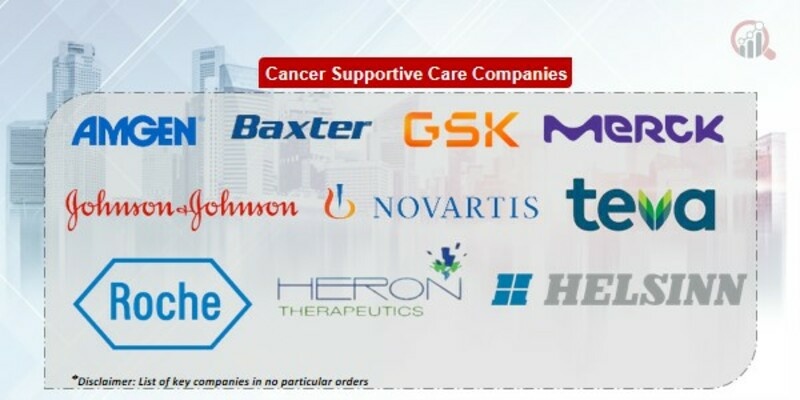 Cancer Supportive Care Companies

AMGEN Baxter GSK MERCK

Johnson&Johnson NOVARTIS teva

Roche HERON THERAPEUTICS HELSINN

*Disclaimer: List of key companies in no particular orders