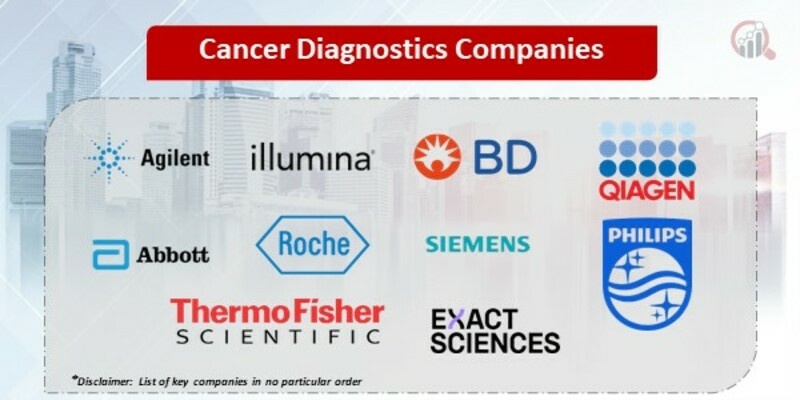 Cancer Diagnostics Companies

Agilent

illumina

BD

QIAGEN

Abbott

Roche

SIEMENS

PHILIPS

ThermoFisher SCIENTIFIC

EXACT SCIENCES

*Disclaimer: List of key companies in no particular order