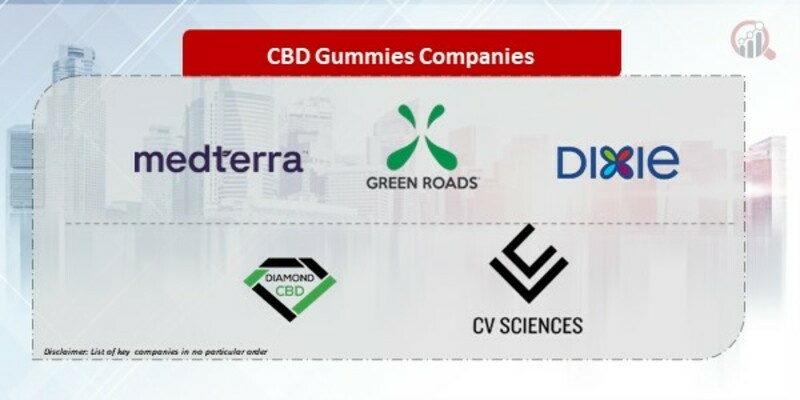 CBD Gummies Companies

medterra

GREEN ROADS

DIXIE

DIAMOND CBD

CV SCIENCES

Disclaimer: List of key companies in no particular order