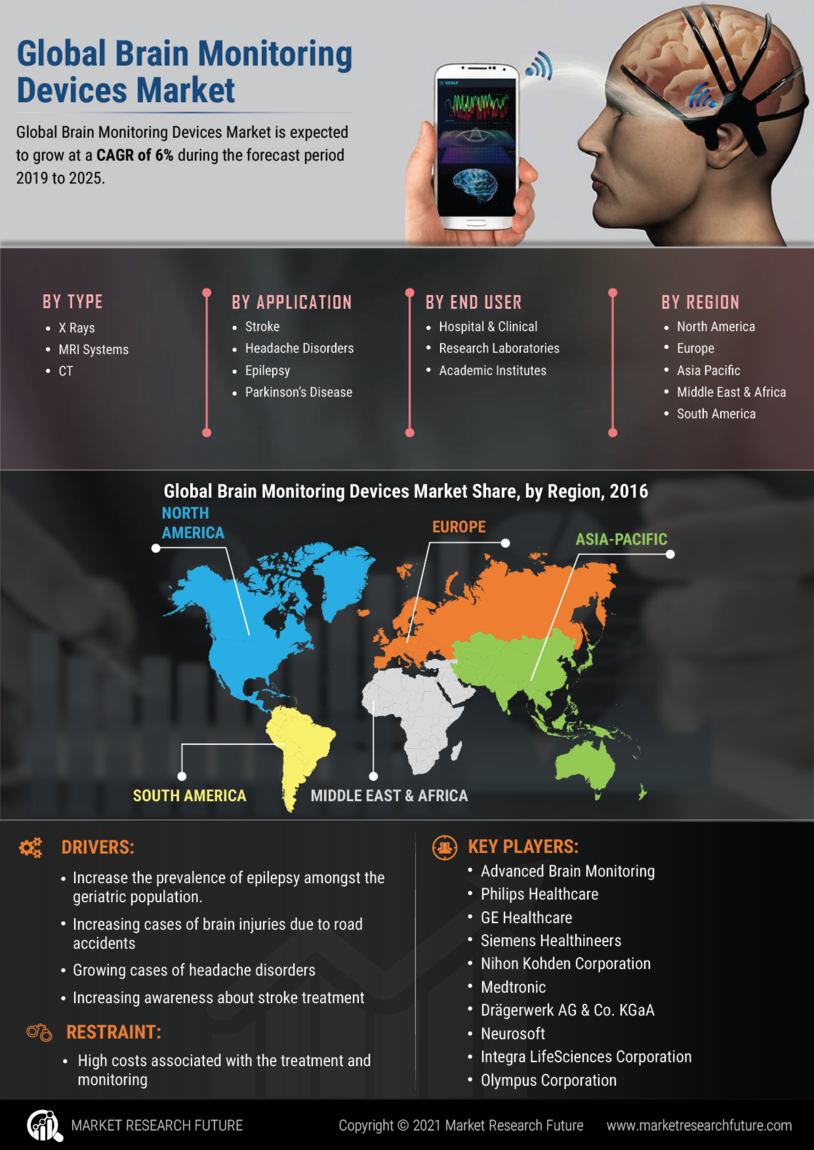 Global Brain Monitoring Devices Market

Global Brain Monitoring Devices Market is expected to grow at a CAGR of 6% during the forecast period 2019 to 2025.

BY TYPE
- X Rays
- MRI Systems
- CT

BY APPLICATION
- Stroke
- Headache Disorders
- Epilepsy
- Parkinson's Disease

BY END USER
- Hospital & Clinical
- Research Laboratories
- Academic Institutes

BY REGION
- North America
- Europe
- Asia Pacific
- Middle East & Africa
- South America

Global Brain Monitoring Devices Market Share, by Region, 2016

NORTH AMERICA

EUROPE

ASIA-PACIFIC

SOUTH AMERICA

MIDDLE EAST & AFRICA

DRIVERS:
- Increase the prevalence of epilepsy amongst the geriatric population.
- Increasing cases of brain injuries due to road accidents
- Growing cases of headache disorders
- Increasing awareness about stroke treatment

RESTRAINT:
- High costs associated with the treatment and monitoring

KEY PLAYERS:
- Advanced Brain Monitoring
- Philips Healthcare
- GE Healthcare
- Siemens Healthineers
- Nihon Kohden Corporation
- Medtronic
- Drägerwerk AG & Co. KGaA
- Neurosoft
- Integra LifeSciences Corporation
- Olympus Corporation

MARKET RESEARCH FUTURE

Copyright © 2021 Market Research Future

www.marketresearchfuture.com