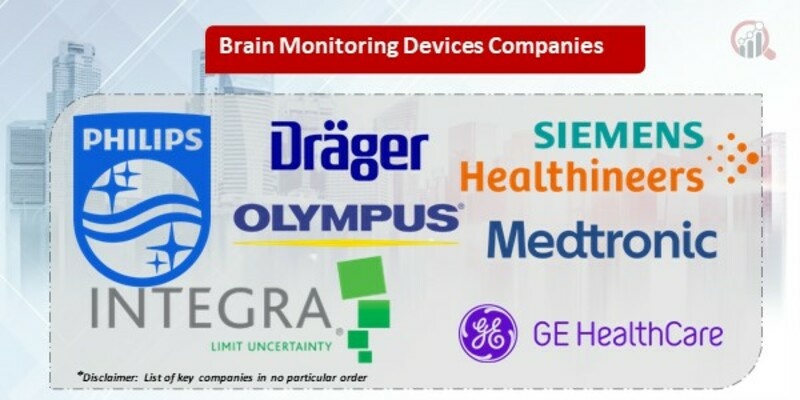 Brain Monitoring Devices Companies

PHILIPS

Dräger

SIEMENS Healthineers

OLYMPUS

Medtronic

INTEGRA
LIMIT UNCERTAINTY

GE HealthCare

*Disclaimer: List of key companies in no particular order