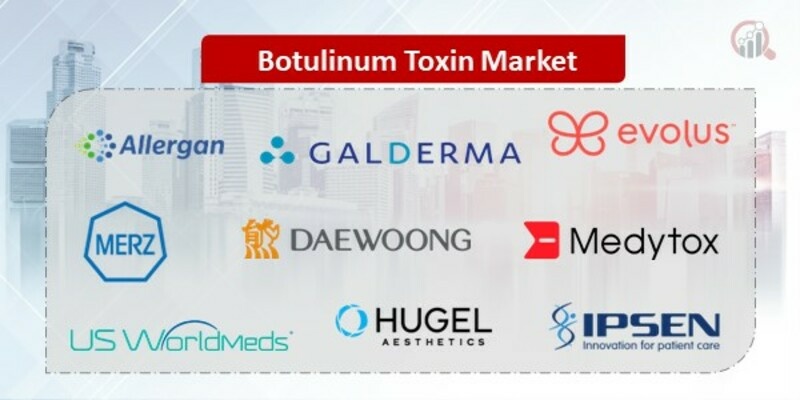 Botulinum Toxin Market

Allergan

GALDERMA

evolus

MERZ

DAEWOONG

Medytox

US WorldMeds

HUGEL AESTHETICS

IPSEN Innovation for patient care