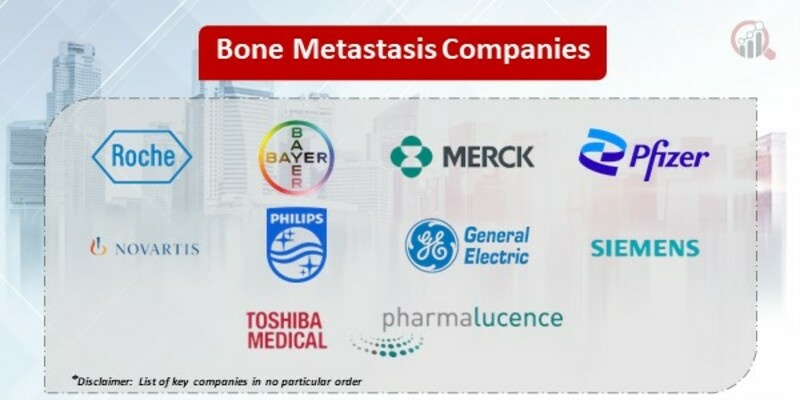 Bone Metastasis Companies

Roche

BAYER
BAYER

MERCK

Pfizer

NOVARTIS

PHILIPS

GE General Electric

SIEMENS

TOSHIBA MEDICAL

pharmalucence

*Disclaimer: List of key companies in no particular order