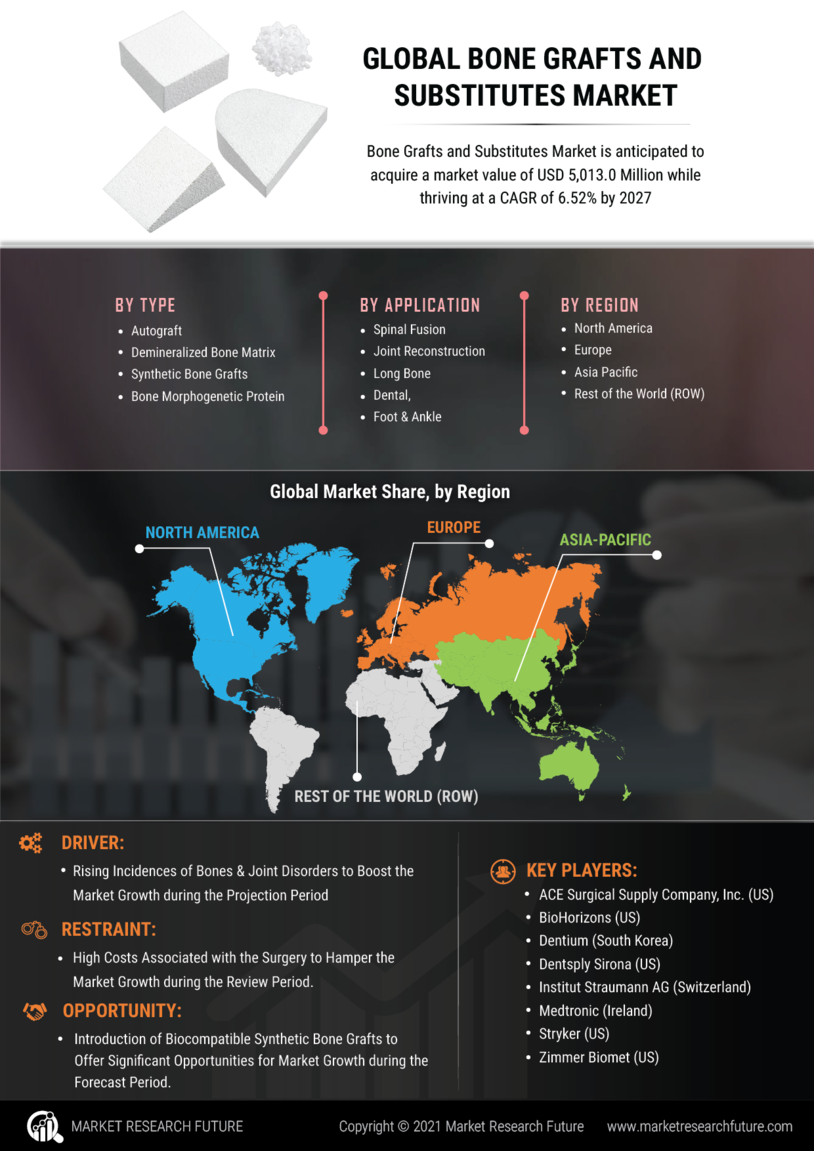 GLOBAL BONE GRAFTS AND SUBSTITUTES MARKET

Bone Grafts and Substitutes Market is anticipated to acquire a market value of USD 5,013.0 Million while thriving at a CAGR of 6.52% by 2027

BY TYPE
- Autograft
- Demineralized Bone Matrix
- Synthetic Bone Grafts
- Bone Morphogenetic Protein

BY APPLICATION
- Spinal Fusion
- Joint Reconstruction
- Long Bone
- Dental,
- Foot & Ankle

BY REGION
- North America
- Europe
- Asia Pacific
- Rest of the World (ROW)

Global Market Share, by Region

NORTH AMERICA

EUROPE

ASIA-PACIFIC

REST OF THE WORLD (ROW)

DRIVER:
- Rising Incidences of Bones & Joint Disorders to Boost the Market Growth during the Projection Period

RESTRAINT:
- High Costs Associated with the Surgery to Hamper the Market Growth during the Review Period.

OPPORTUNITY:
- Introduction of Biocompatible Synthetic Bone Grafts to Offer Significant Opportunities for Market Growth during the Forecast Period.

KEY PLAYERS:
- ACE Surgical Supply Company, Inc. (US)
- BioHorizons (US)
- Dentium (South Korea)
- Dentsply Sirona (US)
- Institut Straumann AG (Switzerland)
- Medtronic (Ireland)
- Stryker (US)
- Zimmer Biomet (US)

MARKET RESEARCH FUTURE

Copyright © 2021 Market Research Future

www.marketresearchfuture.com