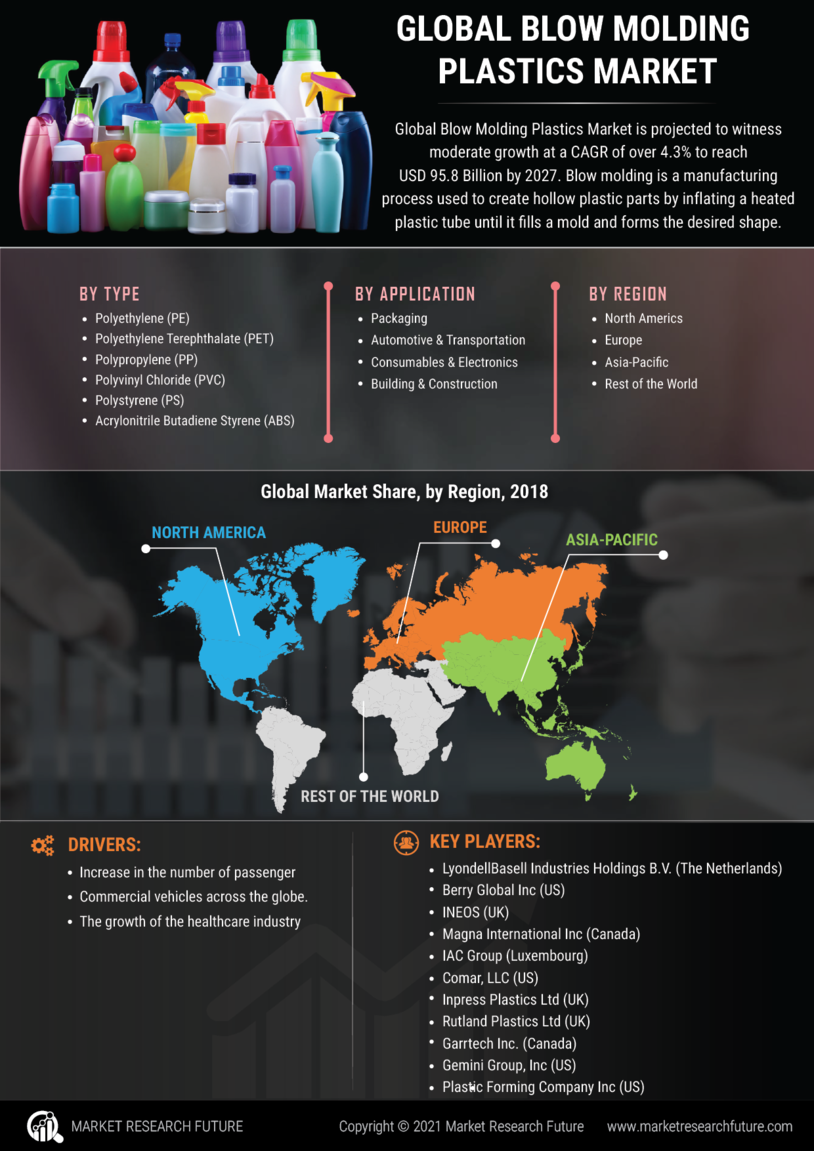 GLOBAL BLOW MOLDING PLASTICS MARKET

Global Blow Molding Plastics Market is projected to witness moderate growth at a CAGR of over 4.3% to reach USD 95.8 Billion by 2027. Blow molding is a manufacturing process used to create hollow plastic parts by inflating a heated plastic tube until it fills a mold and forms the desired shape.

BY TYPE
- Polyethylene (PE)
- Polyethylene Terephthalate (PET)
- Polypropylene (PP)
- Polyvinyl Chloride (PVC)
- Polystyrene (PS)
- Acrylonitrile Butadiene Styrene (ABS)

BY APPLICATION
- Packaging
- Automotive & Transportation
- Consumables & Electronics
- Building & Construction

BY REGION
- North Americs
- Europe
- Asia-Pacific
- Rest of the World

Global Market Share, by Region, 2018

NORTH AMERICA
EUROPE
ASIA-PACIFIC
REST OF THE WORLD

DRIVERS:
- Increase in the number of passenger
- Commercial vehicles across the globe.
- The growth of the healthcare industry

KEY PLAYERS:
- LyondellBasell Industries Holdings B.V. (The Netherlands)
- Berry Global Inc (US)
- INEOS (UK)
- Magna International Inc (Canada)
- IAC Group (Luxembourg)
- Comar, LLC (US)
- Inpress Plastics Ltd (UK)
- Rutland Plastics Ltd (UK)
- Garrtech Inc. (Canada)
- Gemini Group, Inc (US)
- Plastic Forming Company Inc (US)

MARKET RESEARCH FUTURE
Copyright © 2021 Market Research Future
www.marketresearchfuture.com