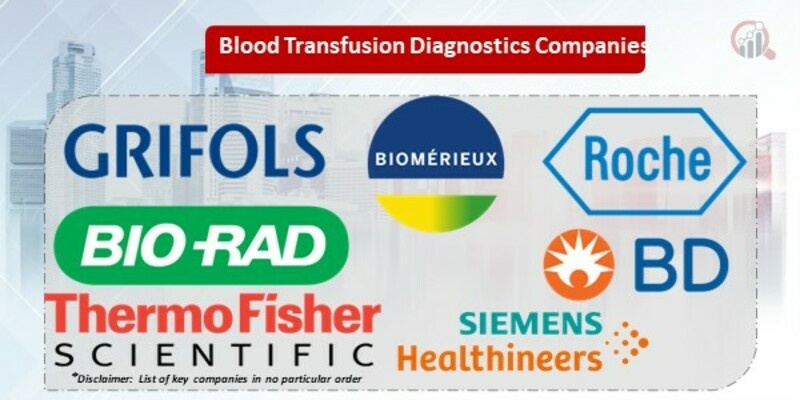 Blood Transfusion Diagnostics Companies

GRIFOLS

BIOMÉRIEUX

Roche

BIO-RAD

BD

ThermoFisher SCIENTIFIC

SIEMENS Healthineers

*Disclaimer: List of key companies in no particular order