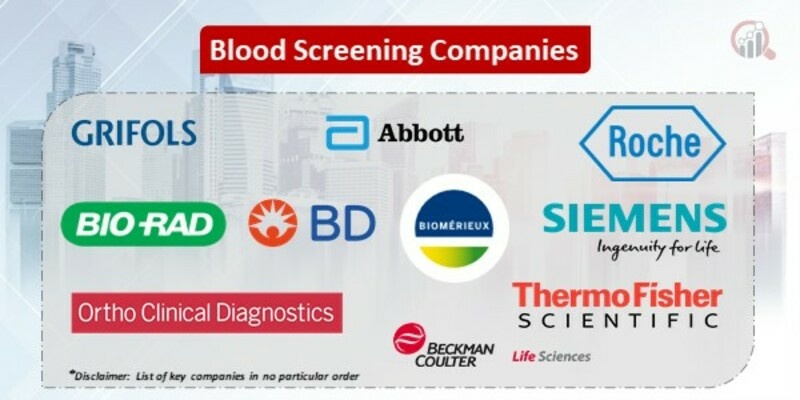 Blood Screening Companies

GRIFOLS

Abbott

Roche

BIO-RAD

BD

BIOMÉRIEUX

SIEMENS
Ingenuity for life

Ortho Clinical Diagnostics

ThermoFisher
SCIENTIFIC

BECKMAN COULTER
Life Sciences

*Disclaimer: List of key companies in no particular order