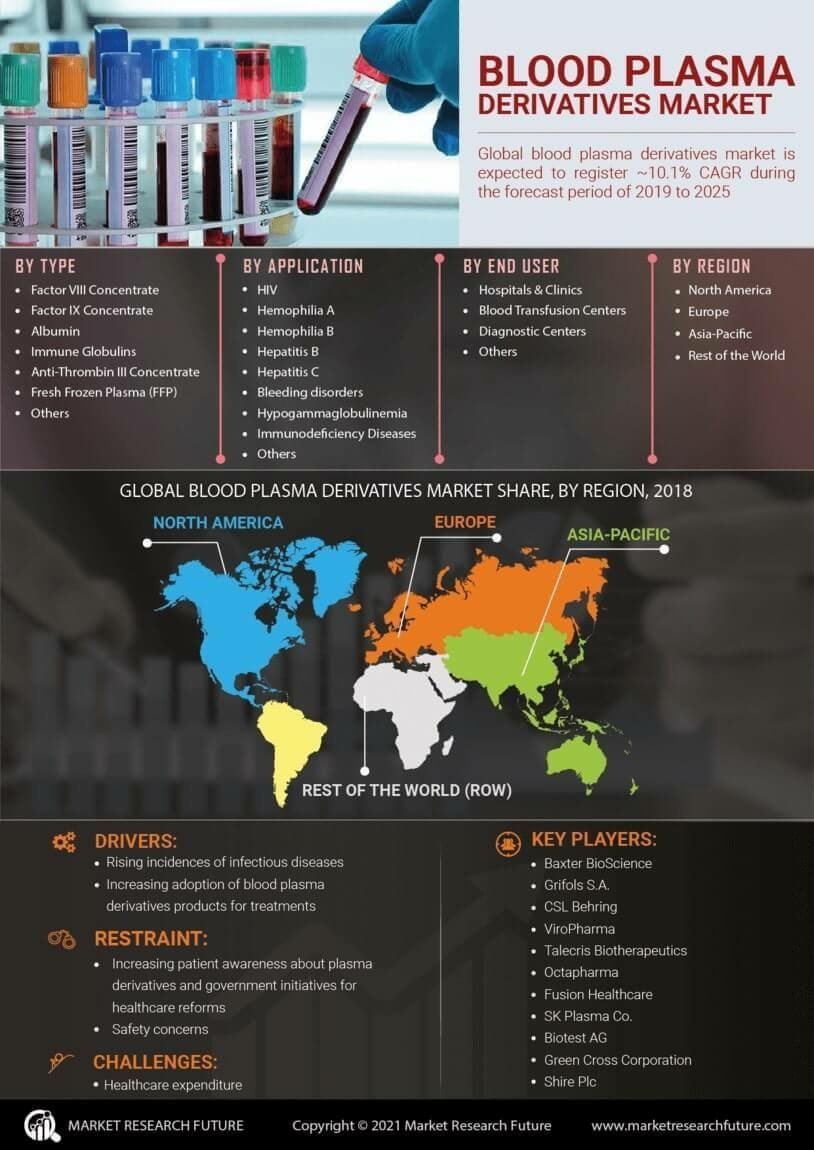 BLOOD PLASMA DERIVATIVES MARKET

Global blood plasma derivatives market is expected to register ~10.1% CAGR during the forecast period of 2019 to 2025

BY TYPE
- Factor VIII Concentrate
- Factor IX Concentrate
- Albumin
- Immune Globulins
- Anti-Thrombin III Concentrate
- Fresh Frozen Plasma (FFP)
- Others

BY APPLICATION
- HIV
- Hemophilia A
- Hemophilia B
- Hepatitis B
- Hepatitis C
- Bleeding disorders
- Hypogammaglobulinemia
- Immunodeficiency Diseases
- Others

BY END USER
- Hospitals & Clinics
- Blood Transfusion Centers
- Diagnostic Centers
- Others

BY REGION
- North America
- Europe
- Asia-Pacific
- Rest of the World

GLOBAL BLOOD PLASMA DERIVATIVES MARKET SHARE, BY REGION, 2018

NORTH AMERICA
EUROPE
ASIA-PACIFIC
REST OF THE WORLD (ROW)

DRIVERS:
- Rising incidences of infectious diseases
- Increasing adoption of blood plasma derivatives products for treatments

RESTRAINT:
- Increasing patient awareness about plasma derivatives and government initiatives for healthcare reforms
- Safety concerns

CHALLENGES:
- Healthcare expenditure

KEY PLAYERS:
- Baxter BioScience
- Grifols S.A.
- CSL Behring
- ViroPharma
- Talecris Biotherapeutics
- Octapharma
- Fusion Healthcare
- SK Plasma Co.
- Biotest AG
- Green Cross Corporation
- Shire Plc

MARKET RESEARCH FUTURE
Copyright © 2021 Market Research Future
www.marketresearchfuture.com