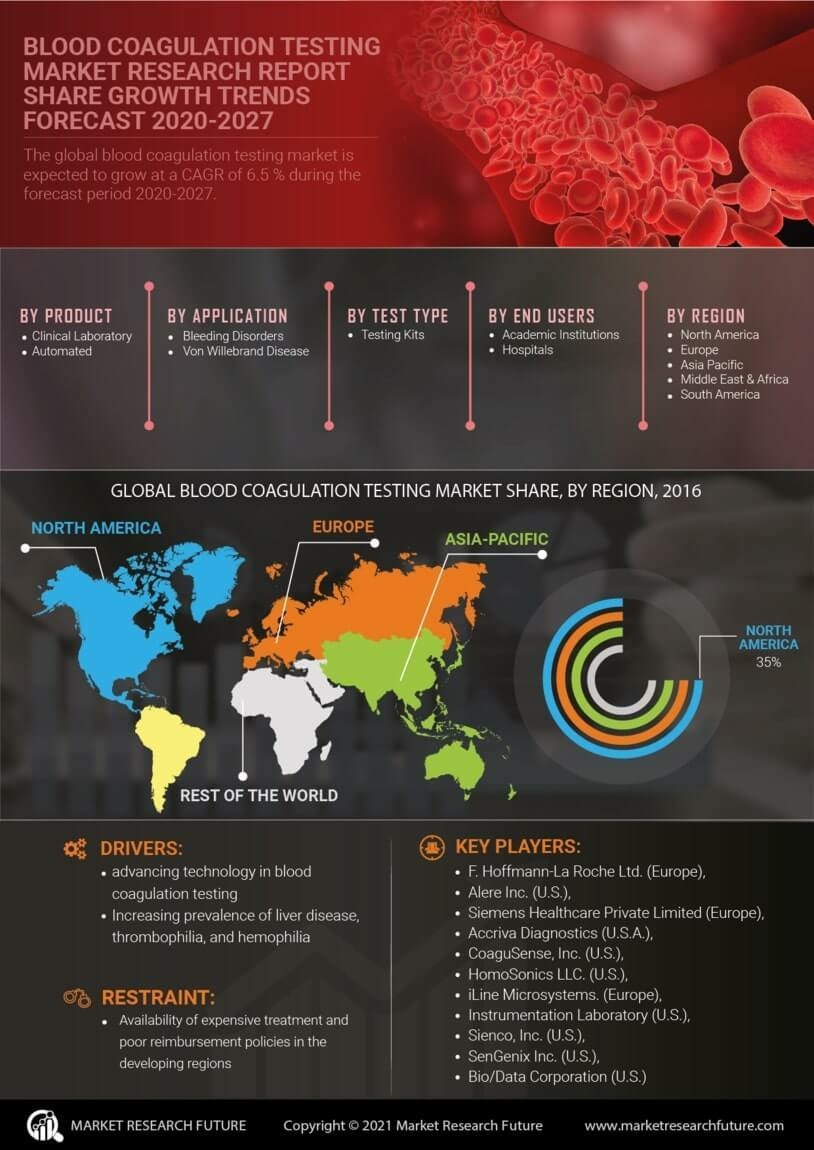 BLOOD COAGULATION TESTING MARKET RESEARCH REPORT SHARE GROWTH TRENDS FORECAST 2020-2027

The global blood coagulation testing market is expected to grow at a CAGR of 6.5 % during the forecast period 2020-2027.

BY PRODUCT
• Clinical Laboratory
• Automated

BY APPLICATION
• Bleeding Disorders
• Von Willebrand Disease

BY TEST TYPE
• Testing Kits

BY END USERS
• Academic Institutions
• Hospitals

BY REGION
• North America
• Europe
• Asia Pacific
• Middle East & Africa
• South America

GLOBAL BLOOD COAGULATION TESTING MARKET SHARE, BY REGION, 2016

NORTH AMERICA

EUROPE

ASIA-PACIFIC

REST OF THE WORLD

NORTH AMERICA
35%

DRIVERS:
• advancing technology in blood coagulation testing
• Increasing prevalence of liver disease, thrombophilia, and hemophilia

RESTRAINT:
• Availability of expensive treatment and poor reimbursement policies in the developing regions

KEY PLAYERS:
• F. Hoffmann-La Roche Ltd. (Europe),
• Alere Inc. (U.S.),
• Siemens Healthcare Private Limited (Europe),
• Accriva Diagnostics (U.S.A.),
• CoaguSense, Inc. (U.S.),
• HomoSonics LLC. (U.S.),
• iLine Microsystems. (Europe),
• Instrumentation Laboratory (U.S.),
• Sienco, Inc. (U.S.),
• SenGenix Inc. (U.S.),
• Bio/Data Corporation (U.S.)

MARKET RESEARCH FUTURE

Copyright © 2021 Market Research Future

www.marketresearchfuture.com