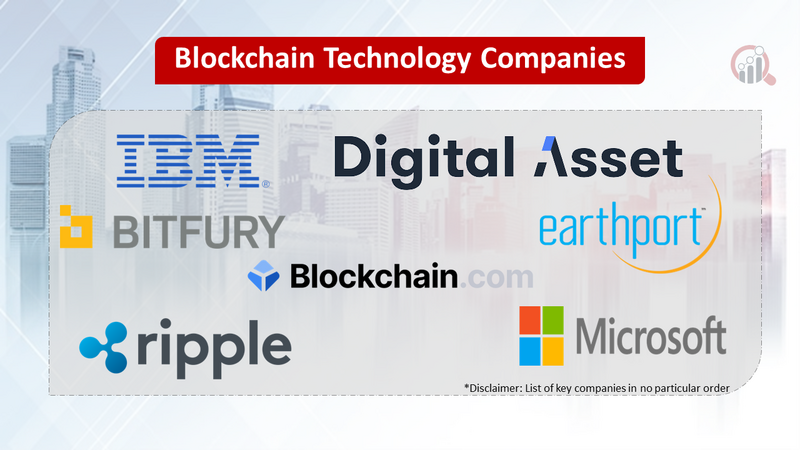 Blockchain Technology Companies

IBM

Digital Asset

BITFURY

earthport

Blockchain.com

ripple

Microsoft

*Disclaimer: List of key companies in no particular order