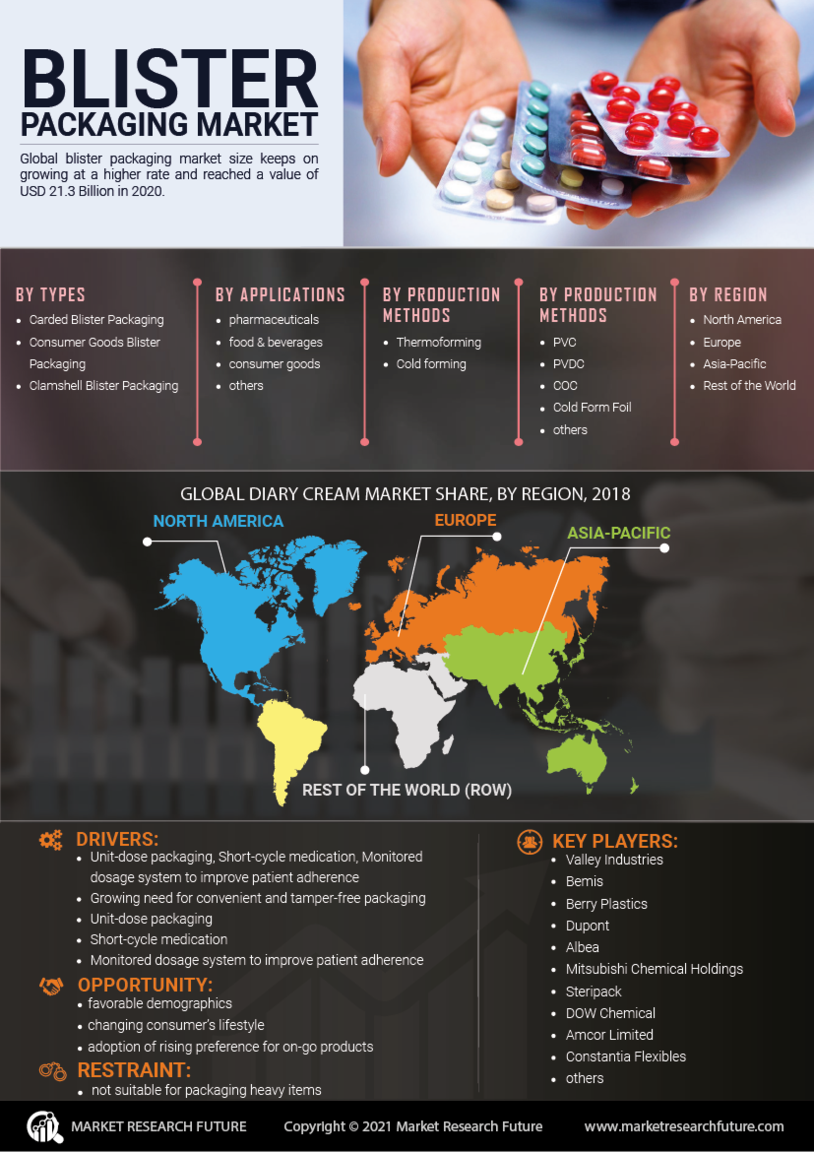 BLISTER
PACKAGING MARKET

Global blister packaging market size keeps on growing at a higher rate and reached a value of USD 21.3 Billion in 2020.

BY TYPES
• Carded Blister Packaging
• Consumer Goods Blister Packaging
• Clamshell Blister Packaging

BY APPLICATIONS
• pharmaceuticals
• food & beverages
• consumer goods
• others

BY PRODUCTION METHODS
• Thermoforming
• Cold forming

BY PRODUCTION METHODS
• PVC
• PVDC
• COC
• Cold Form Foil
• others

BY REGION
• North America
• Europe
• Asia-Pacific
• Rest of the World

GLOBAL DIARY CREAM MARKET SHARE, BY REGION, 2018

NORTH AMERICA
EUROPE
ASIA-PACIFIC
REST OF THE WORLD (ROW)

DRIVERS:
• Unit-dose packaging, Short-cycle medication, Monitored dosage system to improve patient adherence
• Growing need for convenient and tamper-free packaging
• Unit-dose packaging
• Short-cycle medication
• Monitored dosage system to improve patient adherence

OPPORTUNITY:
• favorable demographics
• changing consumer's lifestyle
• adoption of rising preference for on-go products

RESTRAINT:
• not suitable for packaging heavy items

KEY PLAYERS:
• Valley Industries
• Bemis
• Berry Plastics
• Dupont
• Albea
• Mitsubishi Chemical Holdings
• Steripack
• DOW Chemical
• Amcor Limited
• Constantia Flexibles
• others

MARKET RESEARCH FUTURE
Copyright © 2021 Market Research Future
www.marketresearchfuture.com