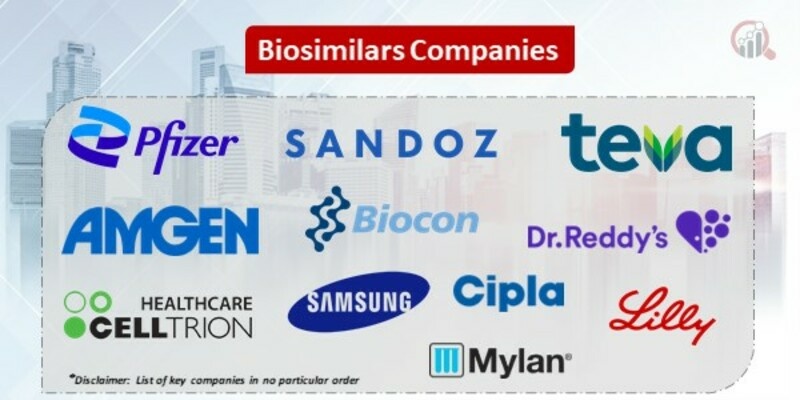 Biosimilars Companies

Pfizer

SANDOZ

teva

AMGEN

Biocon

Dr.Reddy's

HEALTHCARE
CELLTRION

SAMSUNG

Cipla

Lilly

Mylan®

*Disclaimer: List of key companies in no particular order