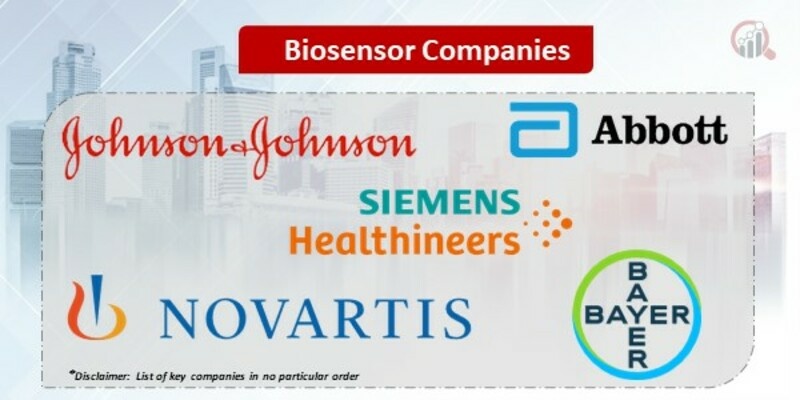 Biosensor Companies

Johnson & Johnson

Abbott

SIEMENS Healthineers

NOVARTIS

BAYER
BAYER

*Disclaimer: List of key companies in no particular order