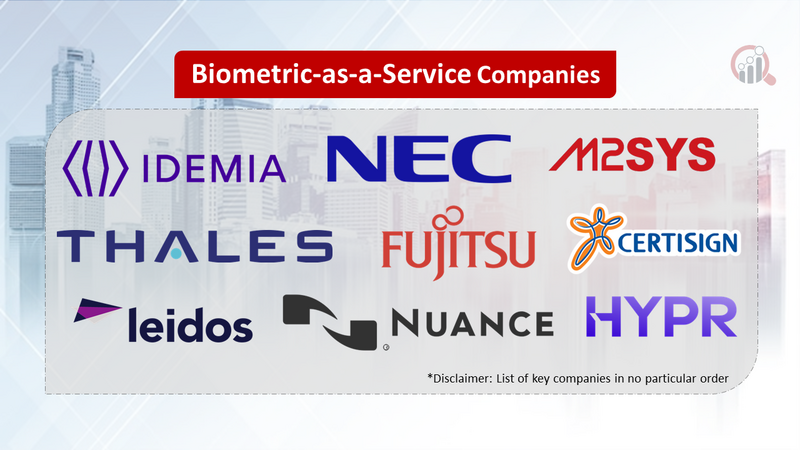 Biometric-as-a-Service Companies

IDEMIA
NEC
M2SYS

THALES
FUJITSU
CERTISIGN

leidos
NUANCE
HYPR

*Disclaimer: List of key companies in no particular order