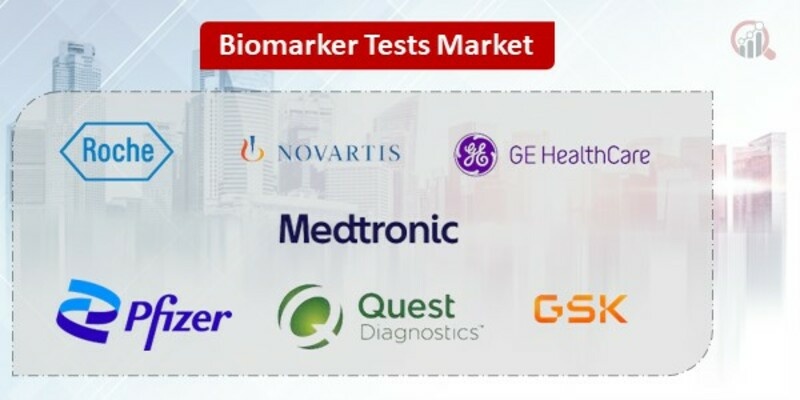 Biomarker Tests Market

Roche

NOVARTIS

GE HealthCare

Medtronic

Pfizer

Quest Diagnostics™

GSK