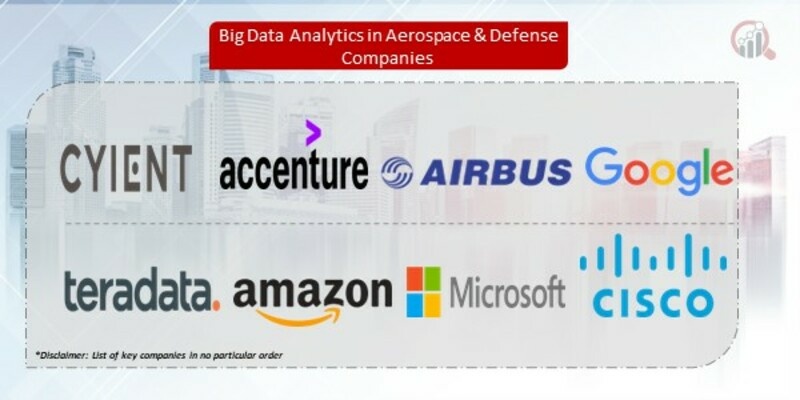 Big Data Analytics in Aerospace & Defense Companies

CYIENT accenture AIRBUS Google

teradata. amazon Microsoft CISCO

*Disclaimer: List of key companies in no particular order