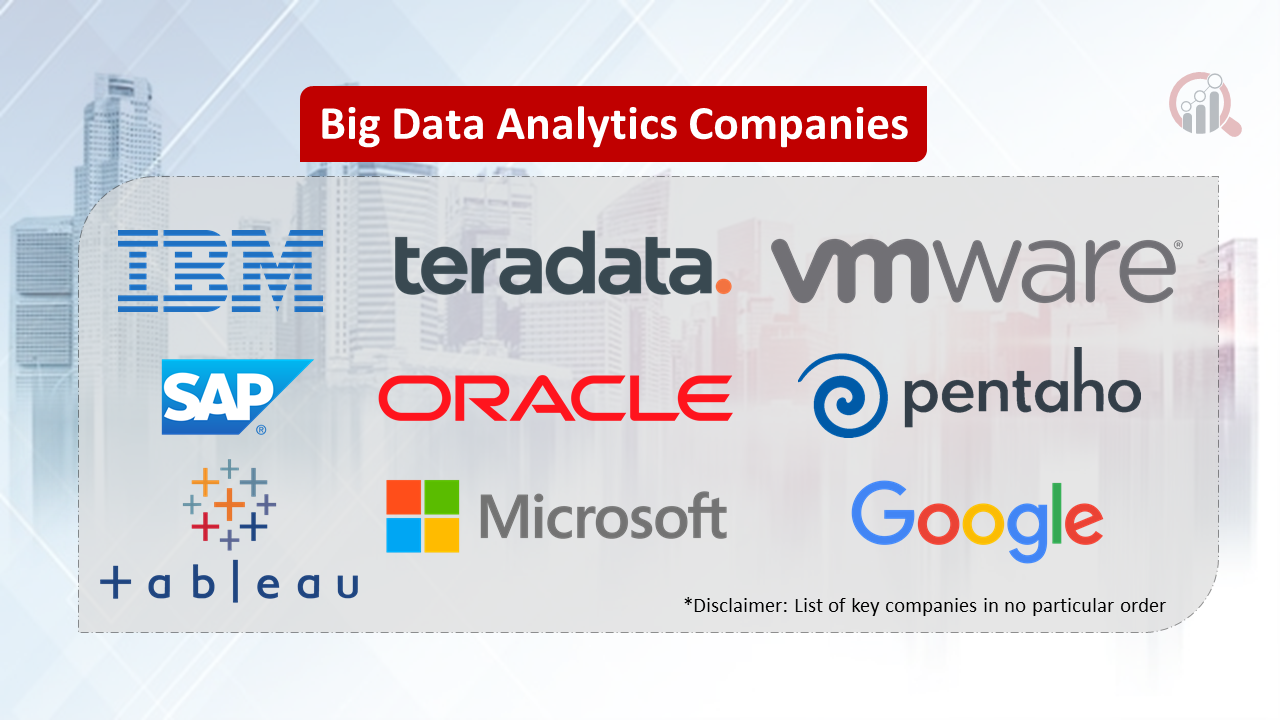 Big Data Analytics Companies

IBM

teradata.

vmware®

SAP®

ORACLE

pentaho

+ a b | e a u

Microsoft

Google

*Disclaimer: List of key companies in no particular order