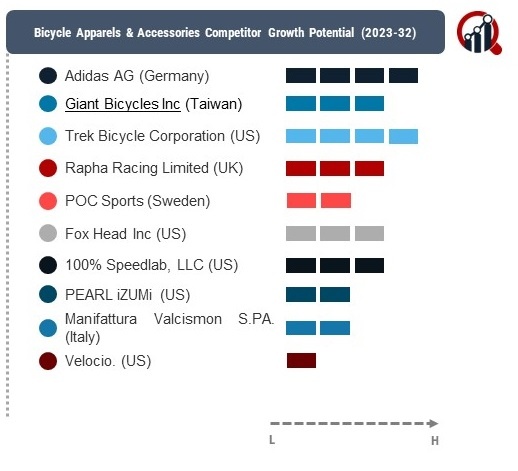 Bicycle Apparels & Accessories Competitor Growth Potential (2023-32)

Adidas AG (Germany)

Giant Bicycles Inc (Taiwan)

Trek Bicycle Corporation (US)

Rapha Racing Limited (UK)

POC Sports (Sweden)

Fox Head Inc (US)

100% Speedlab, LLC (US)

PEARL iZUMi (US)

Manifattura Valcismon S.PA. (Italy)

Velocio. (US)

L

H