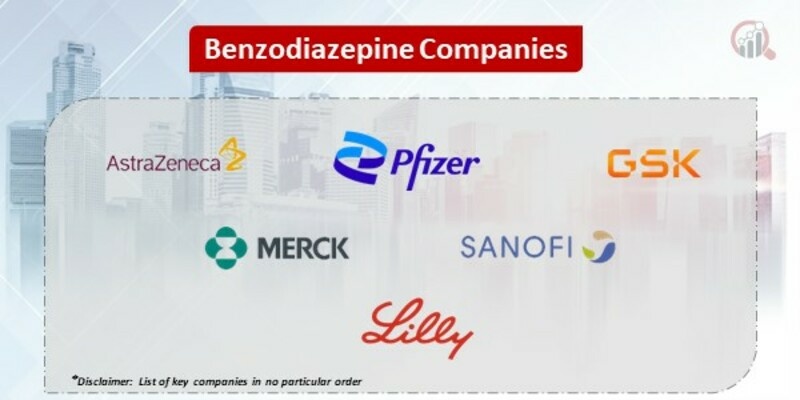 Benzodiazepine Companies

AstraZeneca

Pfizer

GSK

MERCK

SANOFI

Lilly

*Disclaimer: List of key companies in no particular order