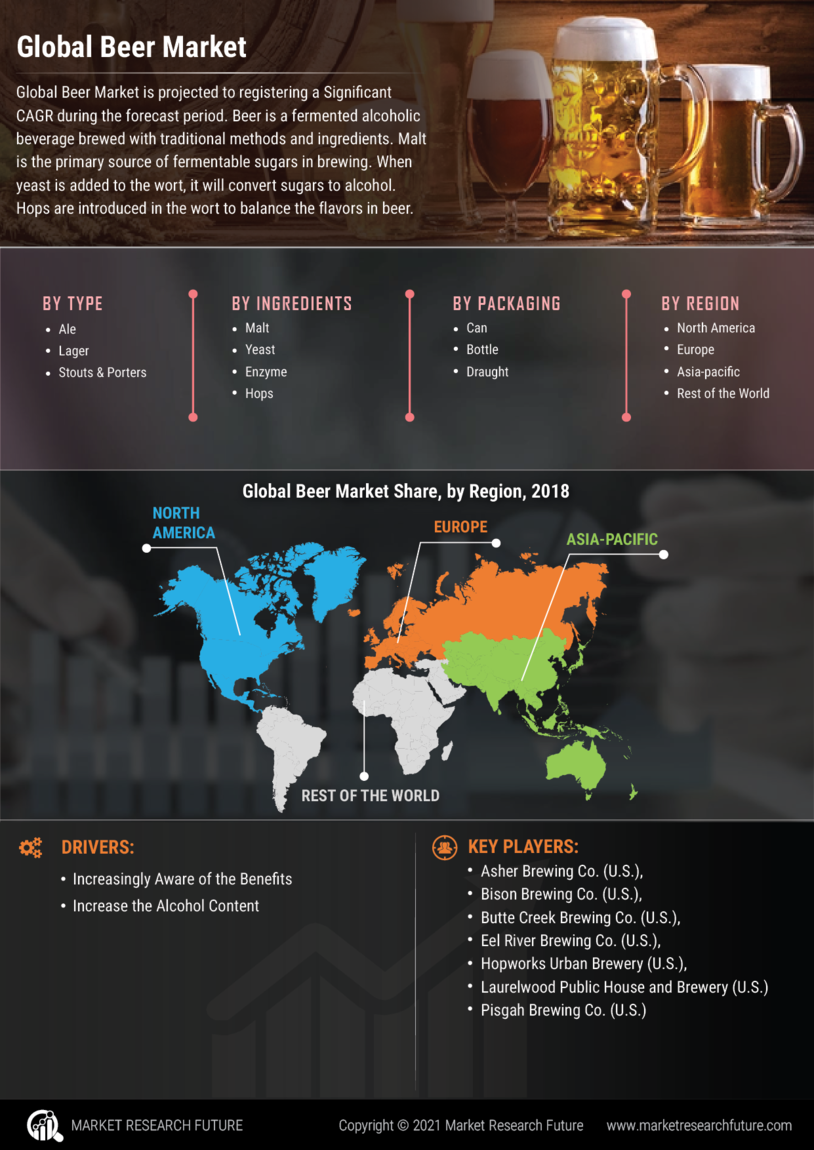 Global Beer Market

Global Beer Market is projected to registering a Significant CAGR during the forecast period. Beer is a fermented alcoholic beverage brewed with traditional methods and ingredients. Malt is the primary source of fermentable sugars in brewing. When yeast is added to the wort, it will convert sugars to alcohol. Hops are introduced in the wort to balance the flavors in beer.

BY TYPE
- Ale
- Lager
- Stouts & Porters

BY INGREDIENTS
- Malt
- Yeast
- Enzyme
- Hops

BY PACKAGING
- Can
- Bottle
- Draught

BY REGION
- North America
- Europe
- Asia-pacific
- Rest of the World

Global Beer Market Share, by Region, 2018

NORTH AMERICA

EUROPE

ASIA-PACIFIC

REST OF THE WORLD

DRIVERS:
- Increasingly Aware of the Benefits
- Increase the Alcohol Content

KEY PLAYERS:
- Asher Brewing Co. (U.S.),
- Bison Brewing Co. (U.S.),
- Butte Creek Brewing Co. (U.S.),
- Eel River Brewing Co. (U.S.),
- Hopworks Urban Brewery (U.S.),
- Laurelwood Public House and Brewery (U.S.)
- Pisgah Brewing Co. (U.S.)

MARKET RESEARCH FUTURE

Copyright © 2021 Market Research Future

www.marketresearchfuture.com