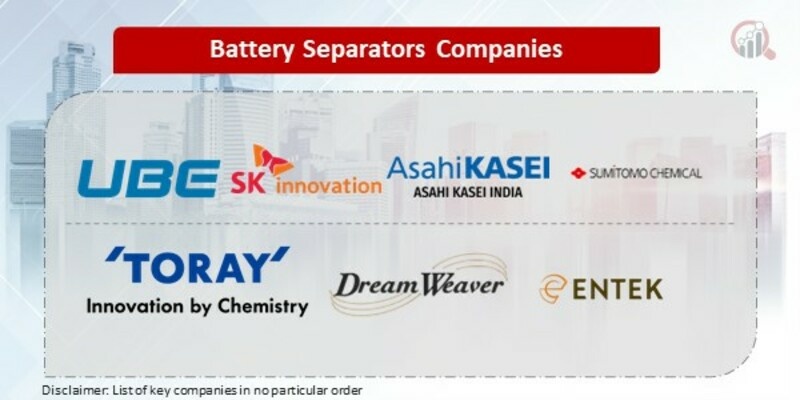 Battery Separators Companies

UBE

SK innovation

AsahiKASEI
ASAHI KASEI INDIA

SUMITOMO CHEMICAL

'TORAY'
Innovation by Chemistry

DreamWeaver

ENTEK

Disclaimer: List of key companies in no particular order