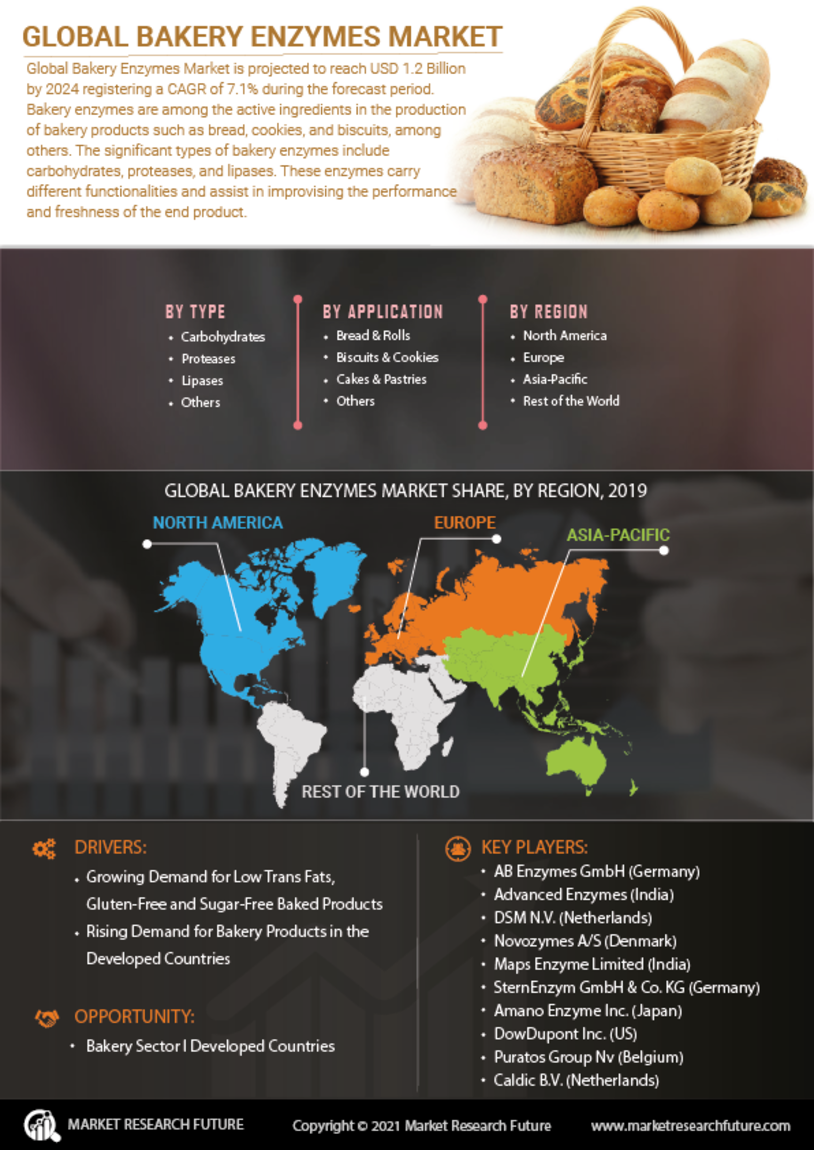 GLOBAL BAKERY ENZYMES MARKET

Global Bakery Enzymes Market is projected to reach USD 1.2 Billion by 2024 registering a CAGR of 7.1% during the forecast period. Bakery enzymes are among the active ingredients in the production of bakery products such as bread, cookies, and biscuits, among others. The significant types of bakery enzymes include carbohydrates, proteases, and lipases. These enzymes carry different functionalities and assist in improvising the performance and freshness of the end product.

BY TYPE
• Carbohydrates
• Proteases
• Lipases
• Others

BY APPLICATION
• Bread & Rolls
• Biscuits & Cookies
• Cakes & Pastries
• Others

BY REGION
• North America
• Europe
• Asia-Pacific
• Rest of the World

GLOBAL BAKERY ENZYMES MARKET SHARE, BY REGION, 2019

NORTH AMERICA
EUROPE
ASIA-PACIFIC
REST OF THE WORLD

DRIVERS:
• Growing Demand for Low Trans Fats, Gluten-Free and Sugar-Free Baked Products
• Rising Demand for Bakery Products in the Developed Countries

OPPORTUNITY:
• Bakery Sector I Developed Countries

KEY PLAYERS:
• AB Enzymes GmbH (Germany)
• Advanced Enzymes (India)
• DSM N.V. (Netherlands)
• Novozymes A/S (Denmark)
• Maps Enzyme Limited (India)
• SternEnzym GmbH & Co. KG (Germany)
• Amano Enzyme Inc. (Japan)
• DowDupont Inc. (US)
• Puratos Group Nv (Belgium)
• Caldic B.V. (Netherlands)

MARKET RESEARCH FUTURE
Copyright © 2021 Market Research Future
www.marketresearchfuture.com