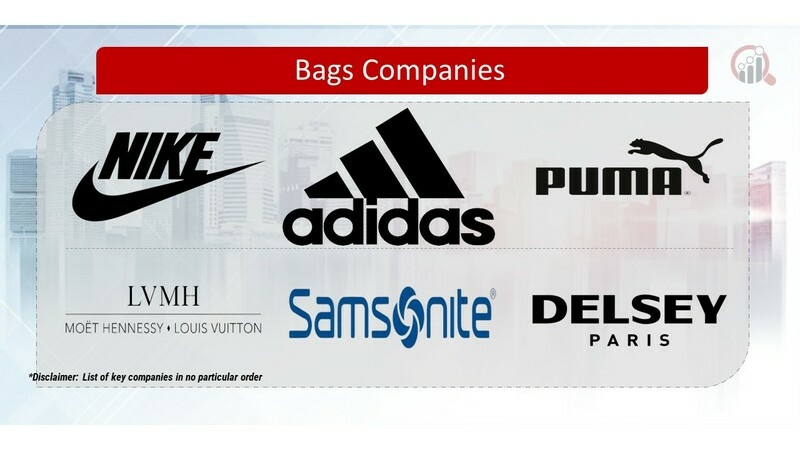 Bags Companies

NIKE

adidas

PUMA

LVMH
MOËT HENNESSY • LOUIS VUITTON

Samsonite

DELSEY
PARIS

*Disclaimer: List of key companies in no particular order