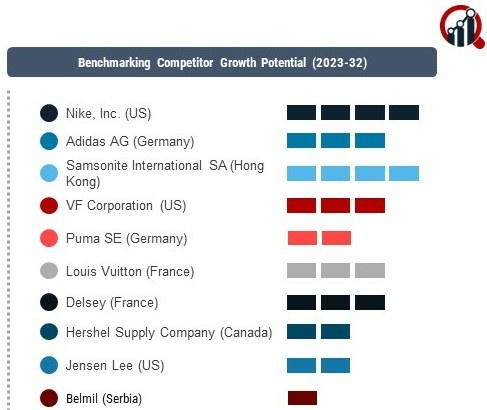 Benchmarking Competitor Growth Potential (2023-32)

Nike, Inc. (US)

Adidas AG (Germany)

Samsonite International SA (Hong Kong)

VF Corporation (US)

Puma SE (Germany)

Louis Vuitton (France)

Delsey (France)

Hershel Supply Company (Canada)

Jensen Lee (US)

Belmil (Serbia)