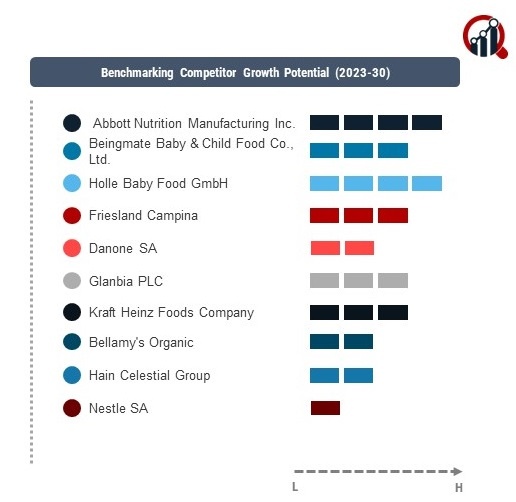 Benchmarking Competitor Growth Potential (2023-30)

Abbott Nutrition Manufacturing Inc.

Beingmate Baby & Child Food Co., Ltd.

Holle Baby Food GmbH

Friesland Campina

Danone SA

Glanbia PLC

Kraft Heinz Foods Company

Bellamy's Organic

Hain Celestial Group

Nestle SA

L

H