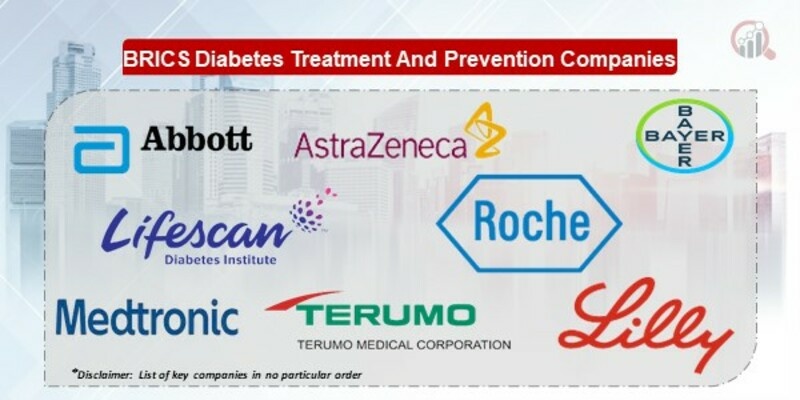 BRICS Diabetes Treatment And Prevention Companies

Abbott

AstraZeneca

BAYER
BAYER

Lifescan
Diabetes Institute

Roche

Medtronic

TERUMO
TERUMO MEDICAL CORPORATION

Lilly

*Disclaimer: List of key companies in no particular order