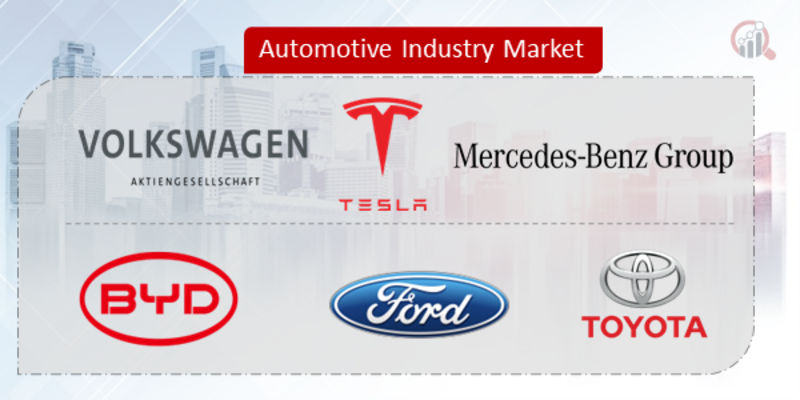 Automotive Industry Market

VOLKSWAGEN
AKTIENGESELLSCHAFT

TESLA

Mercedes-Benz Group

BYD

Ford

TOYOTA