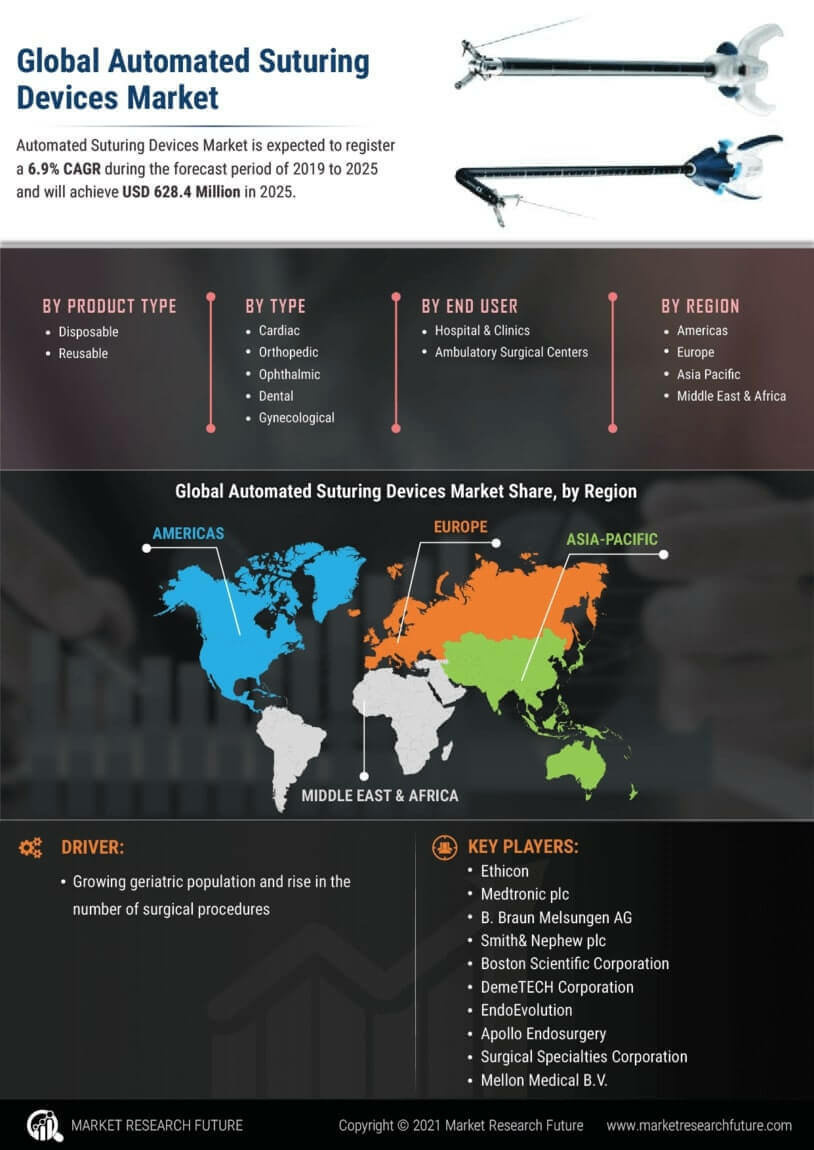 Global Automated Suturing Devices Market

Automated Suturing Devices Market is expected to register a 6.9% CAGR during the forecast period of 2019 to 2025 and will achieve USD 628.4 Million in 2025.

BY PRODUCT TYPE
- Disposable
- Reusable

BY TYPE
- Cardiac
- Orthopedic
- Ophthalmic
- Dental
- Gynecological

BY END USER
- Hospital & Clinics
- Ambulatory Surgical Centers

BY REGION
- Americas
- Europe
- Asia Pacific
- Middle East & Africa

Global Automated Suturing Devices Market Share, by Region

AMERICAS
EUROPE
ASIA-PACIFIC
MIDDLE EAST & AFRICA

DRIVER:
- Growing geriatric population and rise in the number of surgical procedures

KEY PLAYERS:
- Ethicon
- Medtronic plc
- B. Braun Melsungen AG
- Smith& Nephew plc
- Boston Scientific Corporation
- DemeTECH Corporation
- EndoEvolution
- Apollo Endosurgery
- Surgical Specialties Corporation
- Mellon Medical B.V.

MARKET RESEARCH FUTURE
Copyright © 2021 Market Research Future
www.marketresearchfuture.com