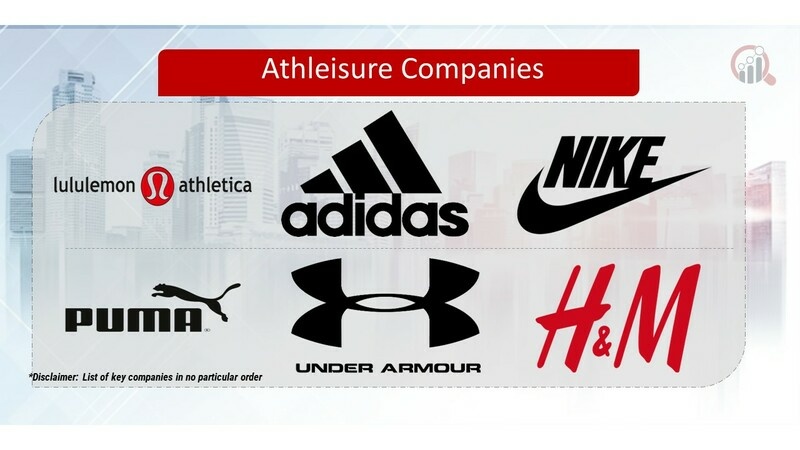 Athleisure Companies

lululemon athletica

adidas

NIKE

PUMA

UNDER ARMOUR

H&M

*Disclaimer: List of key companies in no particular order