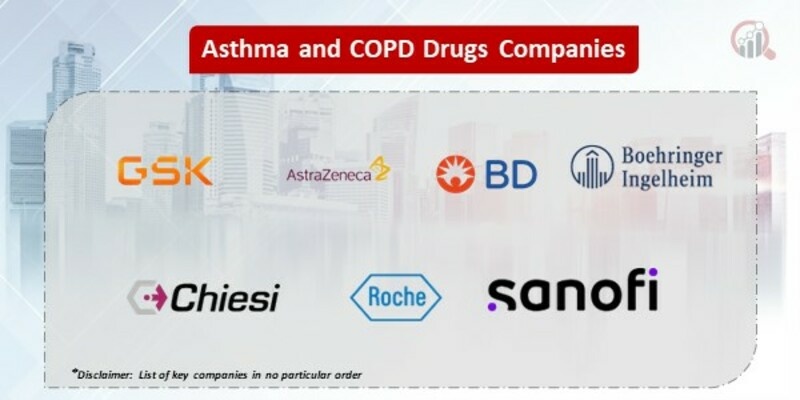 Asthma and COPD Drugs Companies

GSK

AstraZeneca

BD

Boehringer Ingelheim

Chiesi

Roche

sanofi

*Disclaimer: List of key companies in no particular order