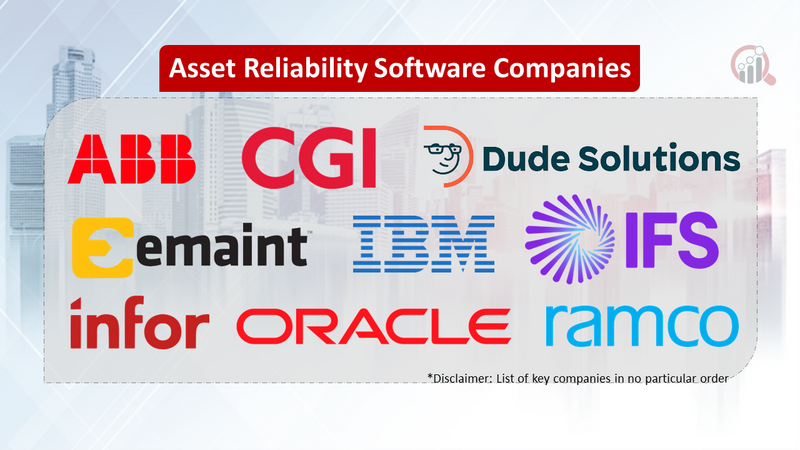 Asset Reliability Software Companies

ABB
CGI
Dude Solutions
emaint
IBM
IFS
infor
ORACLE
ramco

*Disclaimer: List of key companies in no particular order