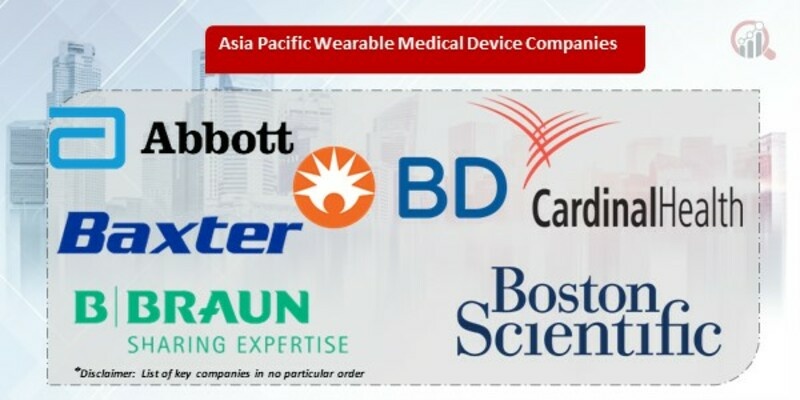 Asia Pacific Wearable Medical Device Companies

Abbott

BD

CardinalHealth

Baxter

B|BRAUN
SHARING EXPERTISE

Boston
Scientific

*Disclaimer: List of key companies in no particular order