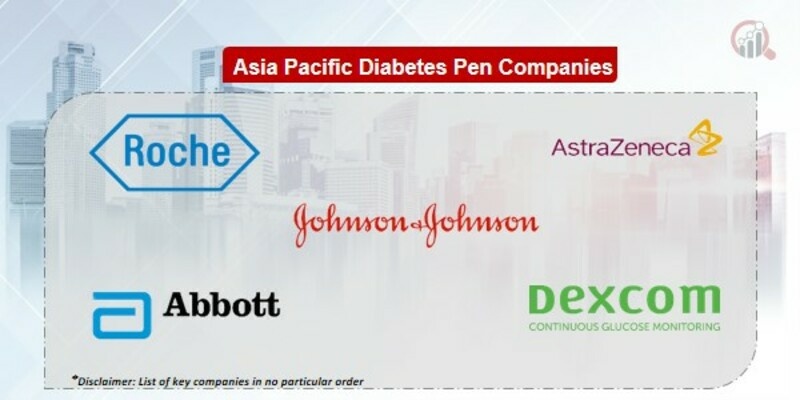 Asia Pacific Diabetes Pen Companies

Roche

AstraZeneca

Johnson&Johnson

Abbott

Dexcom
CONTINUOUS GLUCOSE MONITORING

*Disclaimer: List of key companies in no particular order