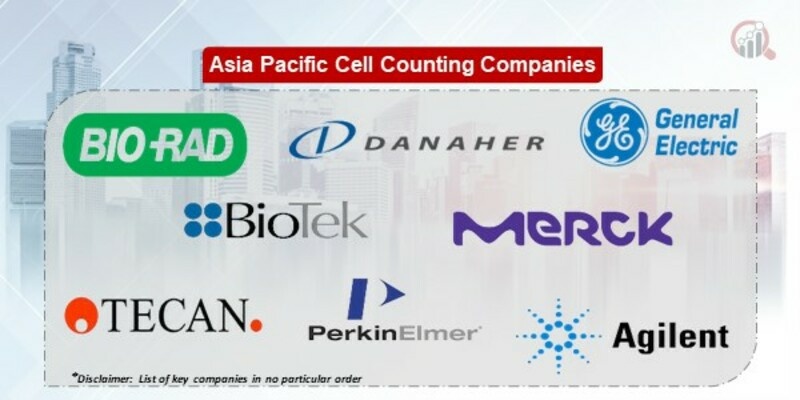 Asia Pacific Cell Counting Companies

BIO-RAD

DANAHER

GE General Electric

BioTek

MERCK

TECAN.

PerkinElmer

Agilent

*Disclaimer: List of key companies in no particular order