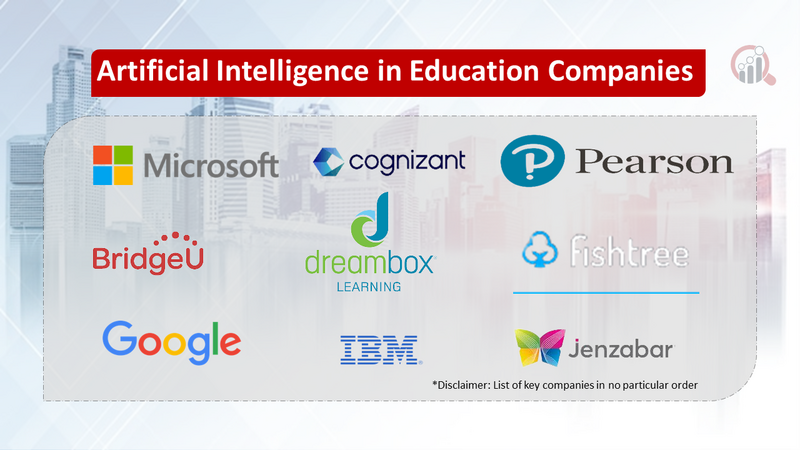 Artificial Intelligence in Education Companies

Microsoft

cognizant

Pearson

BridgeU

dreambox LEARNING

fishtree

Google

IBM

Jenzabar

*Disclaimer: List of key companies in no particular order