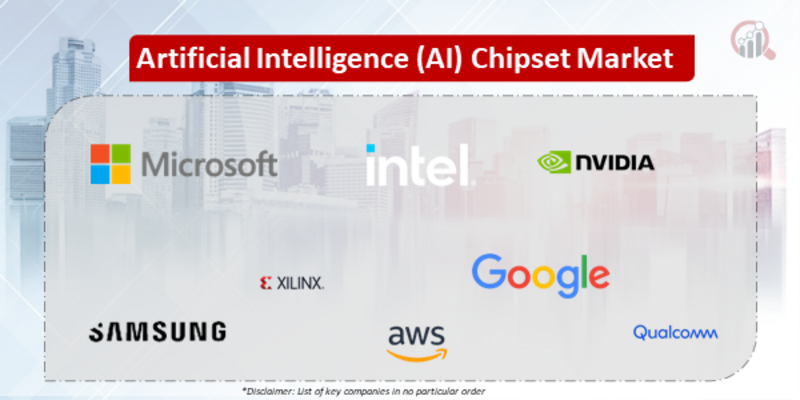 Artificial Intelligence (AI) Chipset Market

Microsoft

intel

NVIDIA

XILINX.

Google

SAMSUNG

aws

Qualcomm

*Disclaimer: List of key companies in no particular order