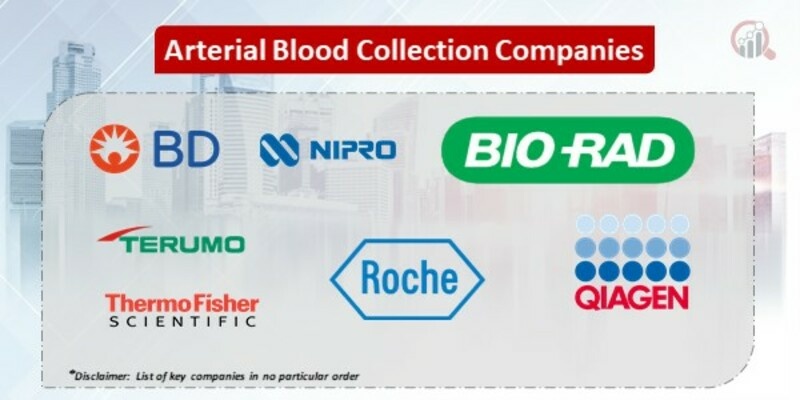 Arterial Blood Collection Companies

BD

NIPRO

BIO-RAD

TERUMO

Roche

QIAGEN

ThermoFisher
SCIENTIFIC

*Disclaimer: List of key companies in no particular order