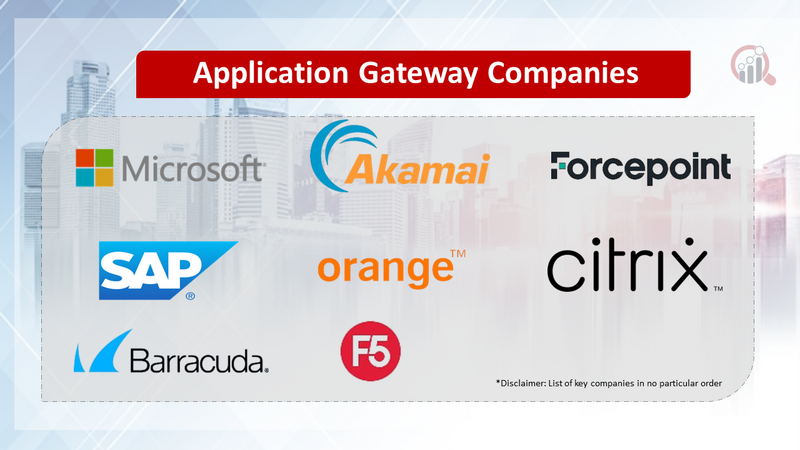 Application Gateway Companies

Microsoft

Akamai

Forcepoint

SAP®

orange™

citrix™

Barracuda.

F5

*Disclaimer: List of key companies in no particular order